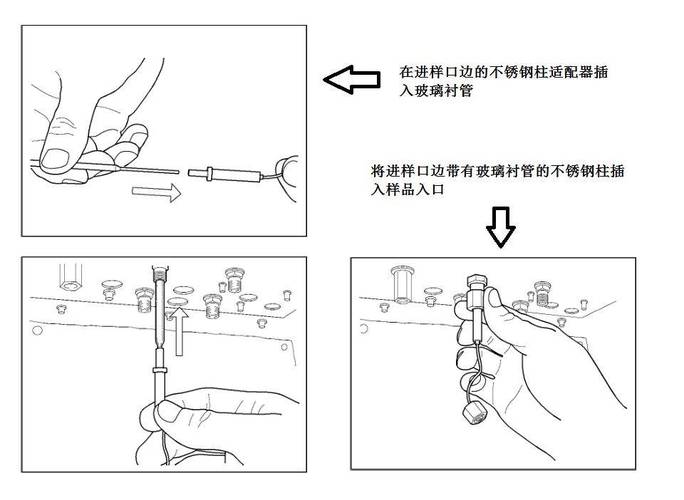 在进样口边的不锈钢柱适配器插入玻璃衬管

将进样口边带有玻璃衬管的不锈钢柱插入样品入口